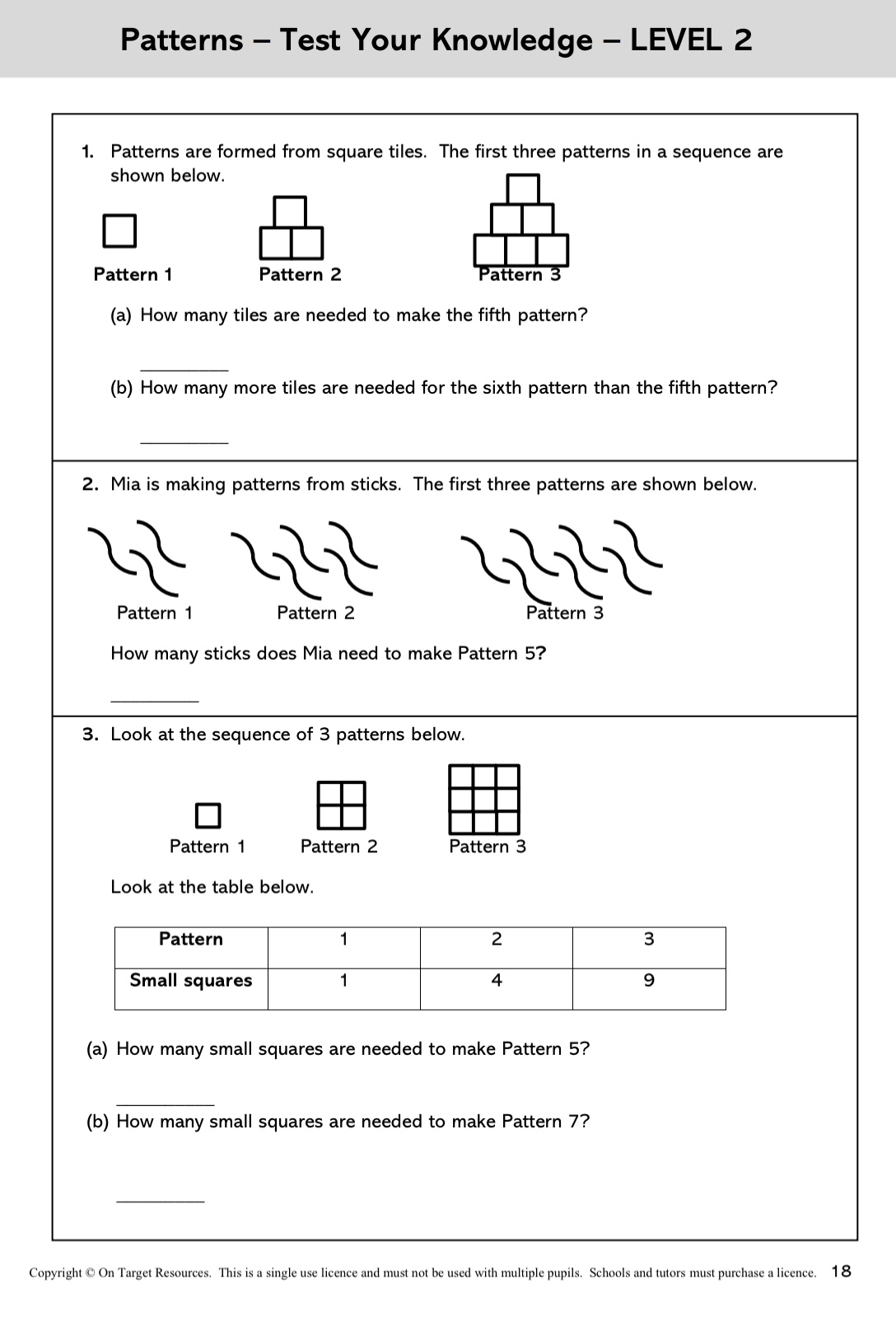 Patterns – Test Your Knowledge – LEVEL 2

1. Patterns are formed from square tiles. The first three patterns in a sequence are shown below.

Pattern 1 Pattern 2 Pattern 3

(a) How many tiles are needed to make the fifth pattern?

_________

(b) How many more tiles are needed for the sixth pattern than the fifth pattern?

_________

2. Mia is making patterns from sticks. The first three patterns are shown below.

Pattern 1 Pattern 2 Pattern 3

How many sticks does Mia need to make Pattern 5?

_________

3. Look at the sequence of 3 patterns below.

Pattern 1 Pattern 2 Pattern 3

Look at the table below.

| Pattern | 1 | 2 | 3 |
|---|---|---|---|
| Small squares | 1 | 4 | 9 |

(a) How many small squares are needed to make Pattern 5?

_________

(b) How many small squares are needed to make Pattern 7?

_________

Copyright © On Target Resources. This is a single use licence and must not be used with multiple pupils. Schools and tutors must purchase a licence. 18